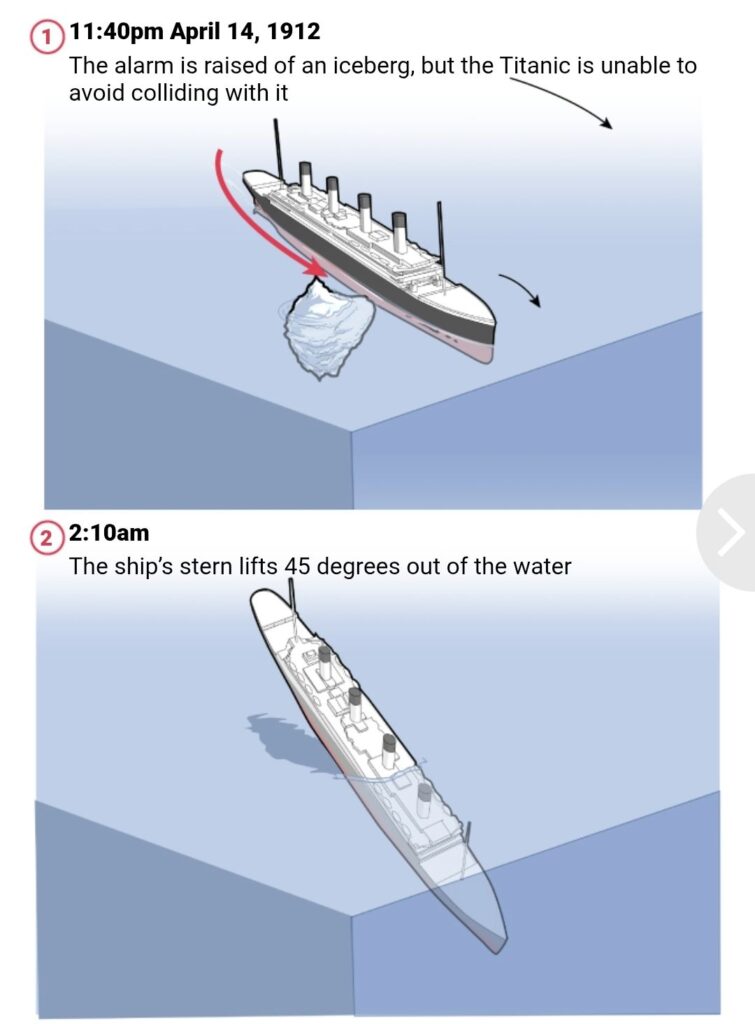 1 11:40pm April 14, 1912
The alarm is raised of an iceberg, but the Titanic is unable to avoid colliding with it

2 2:10am
The ship's stern lifts 45 degrees out of the water