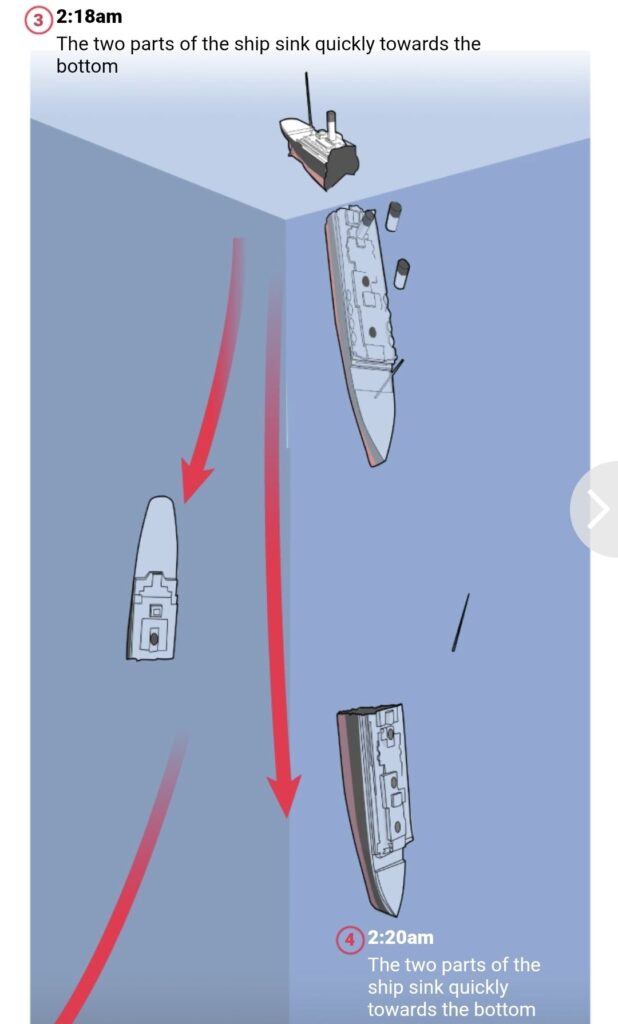 3 2:18am
The two parts of the ship sink quickly towards the bottom

4 2:20am
The two parts of the ship sink quickly towards the bottom